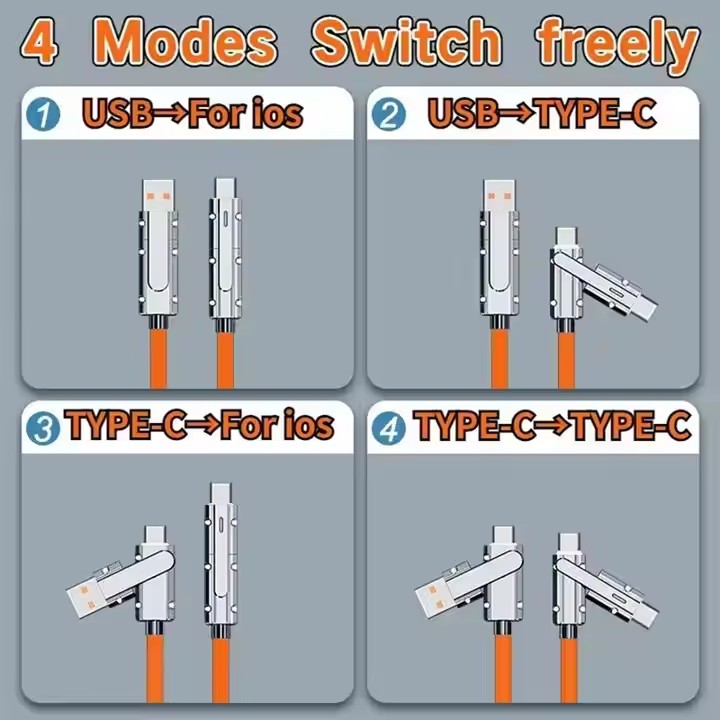 4 Modes Switch freely

1 USB→For ios

2 USB→TYPE-C

3 TYPE-C→For ios

4 TYPE-C→TYPE-C